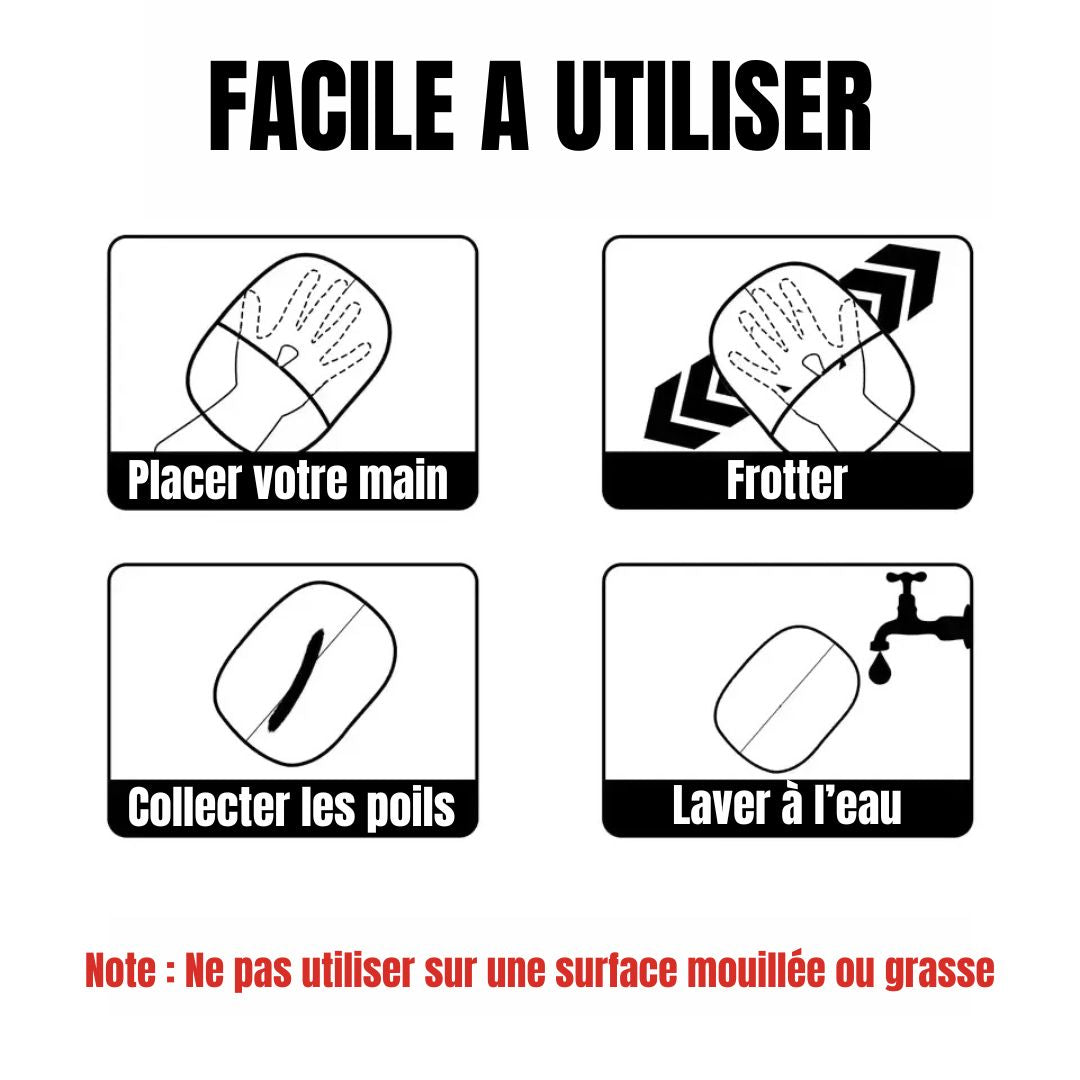 FACILE A UTILISER

Placer votre main

Frotter

Collecter les poils

Laver à l'eau

Note : Ne pas utiliser sur une surface mouillée ou grasse